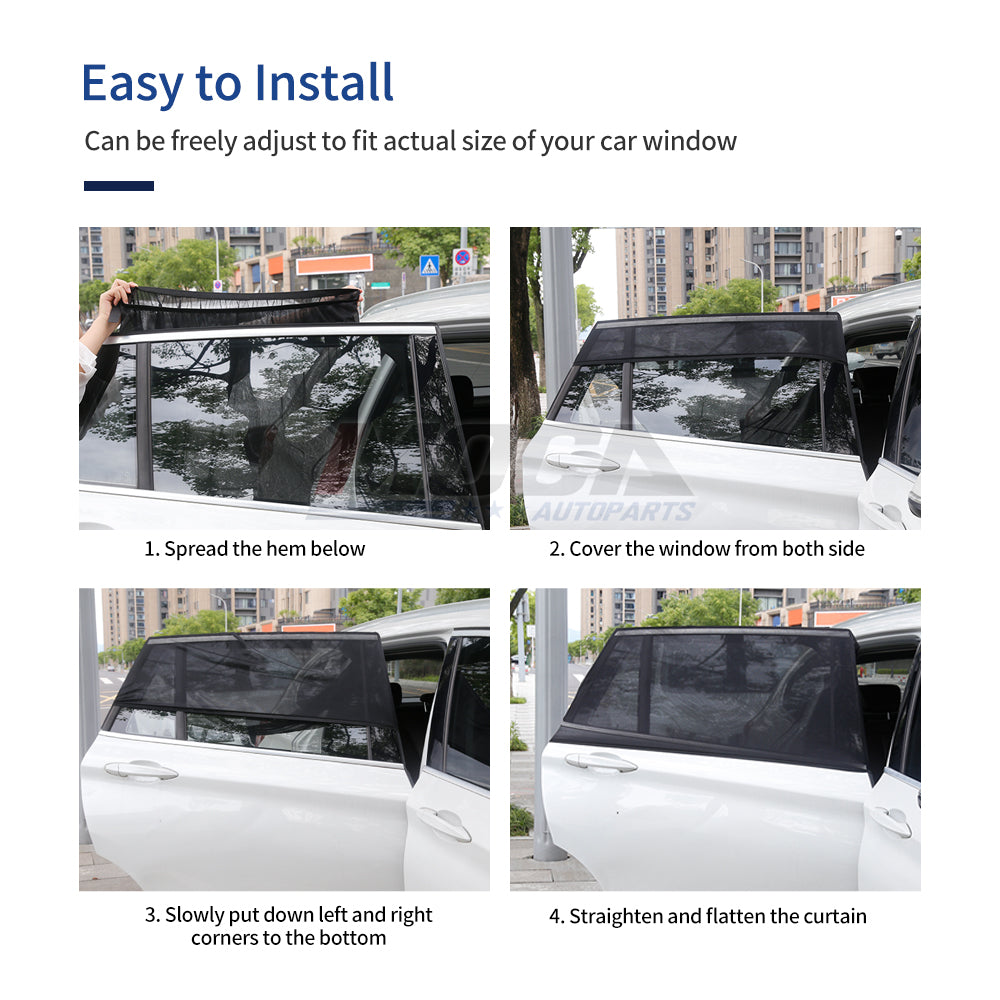 Easy to Install

Can be freely adjust to fit actual size of your car window

AUTOPARTS

1. Spread the hem below

2. Cover the window from both side

3. Slowly put down left and right corners to the bottom

4. Straighten and flatten the curtain