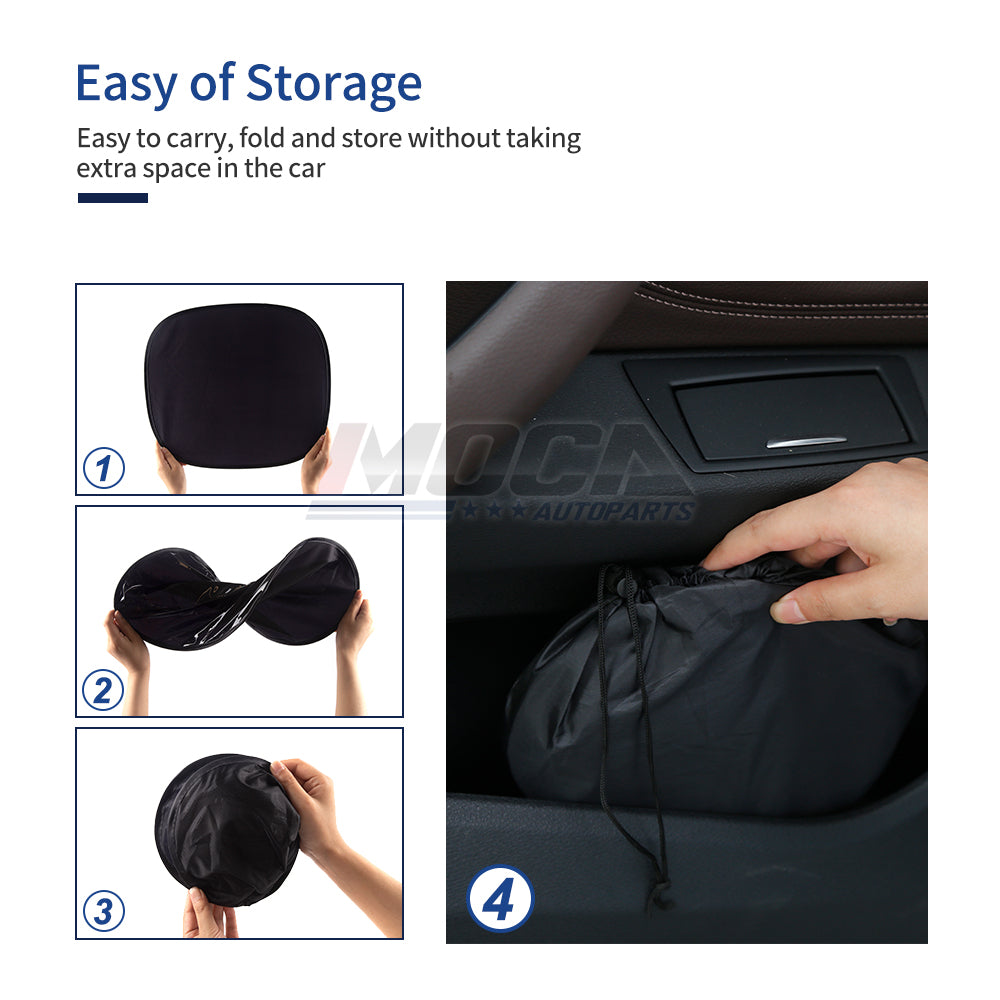 Easy of Storage

Easy to carry, fold and store without taking extra space in the car

1

MOCA AUTOPARTS

2

3

4