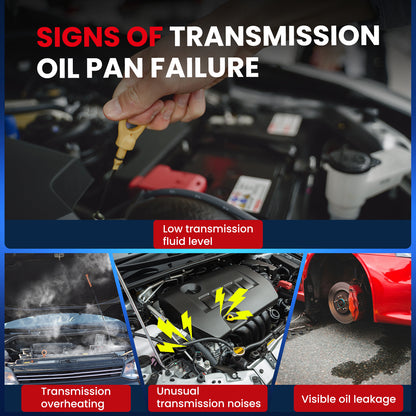 SIGNS OF TRANSMISSION OIL PAN FAILURE

Low transmission fluid level

Transmission overheating

Unusual transmission noises

Visible oil leakage