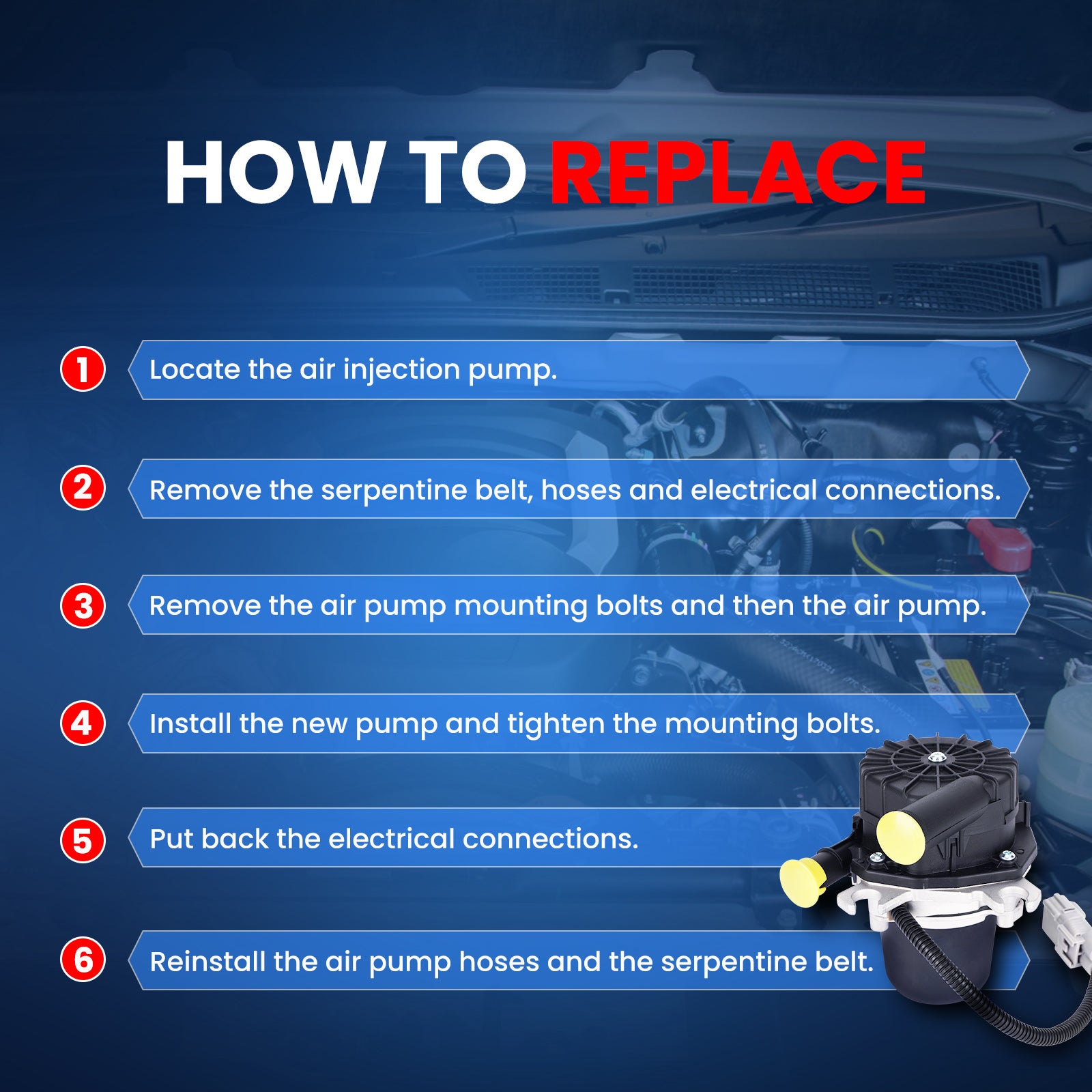 HOW TO REPLACE

1 Locate the air injection pump.

2 Remove the serpentine belt, hoses and electrical connections.

3 Remove the air pump mounting bolts and then the air pump.

4 Install the new pump and tighten the mounting bolts.

5 Put back the electrical connections.

6 Reinstall the air pump hoses and the serpentine belt.