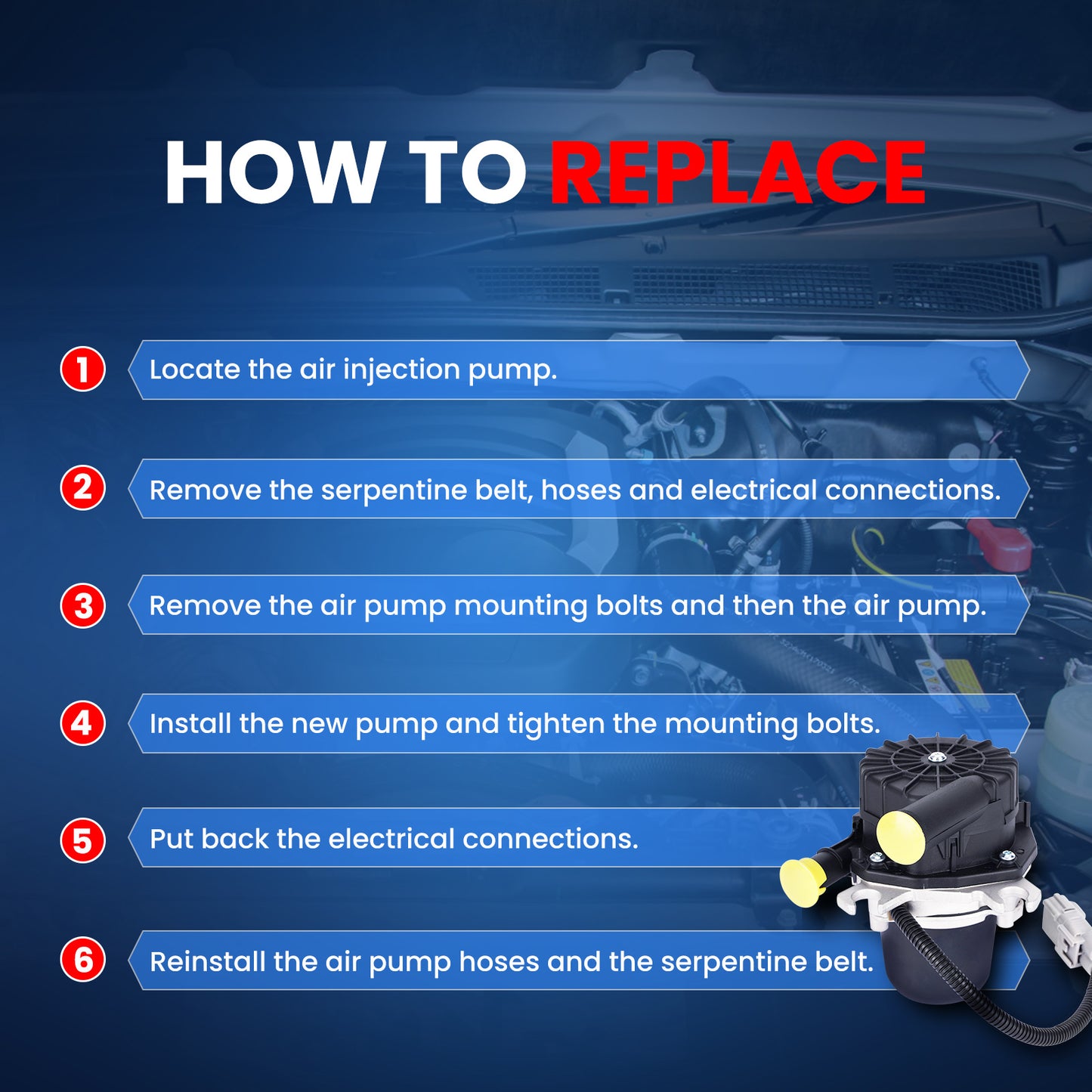 HOW TO REPLACE

1 Locate the air injection pump.

2 Remove the serpentine belt, hoses and electrical connections.

3 Remove the air pump mounting bolts and then the air pump.

4 Install the new pump and tighten the mounting bolts.

5 Put back the electrical connections.

6 Reinstall the air pump hoses and the serpentine belt.