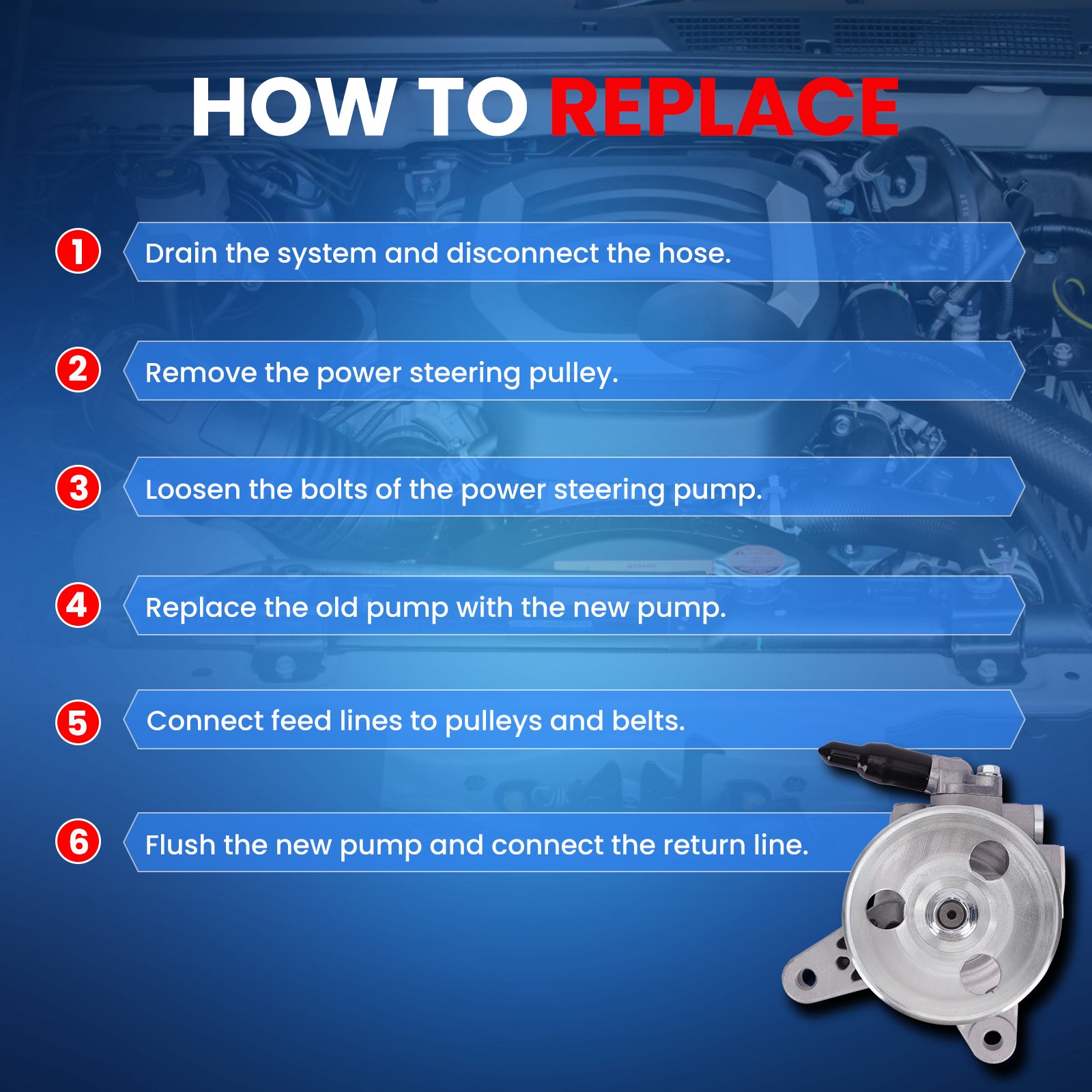 HOW TO REPLACE

1 Drain the system and disconnect the hose.

2 Remove the power steering pulley.

3 Loosen the bolts of the power steering pump.

4 Replace the old pump with the new pump.

5 Connect feed lines to pulleys and belts.

6 Flush the new pump and connect the return line.