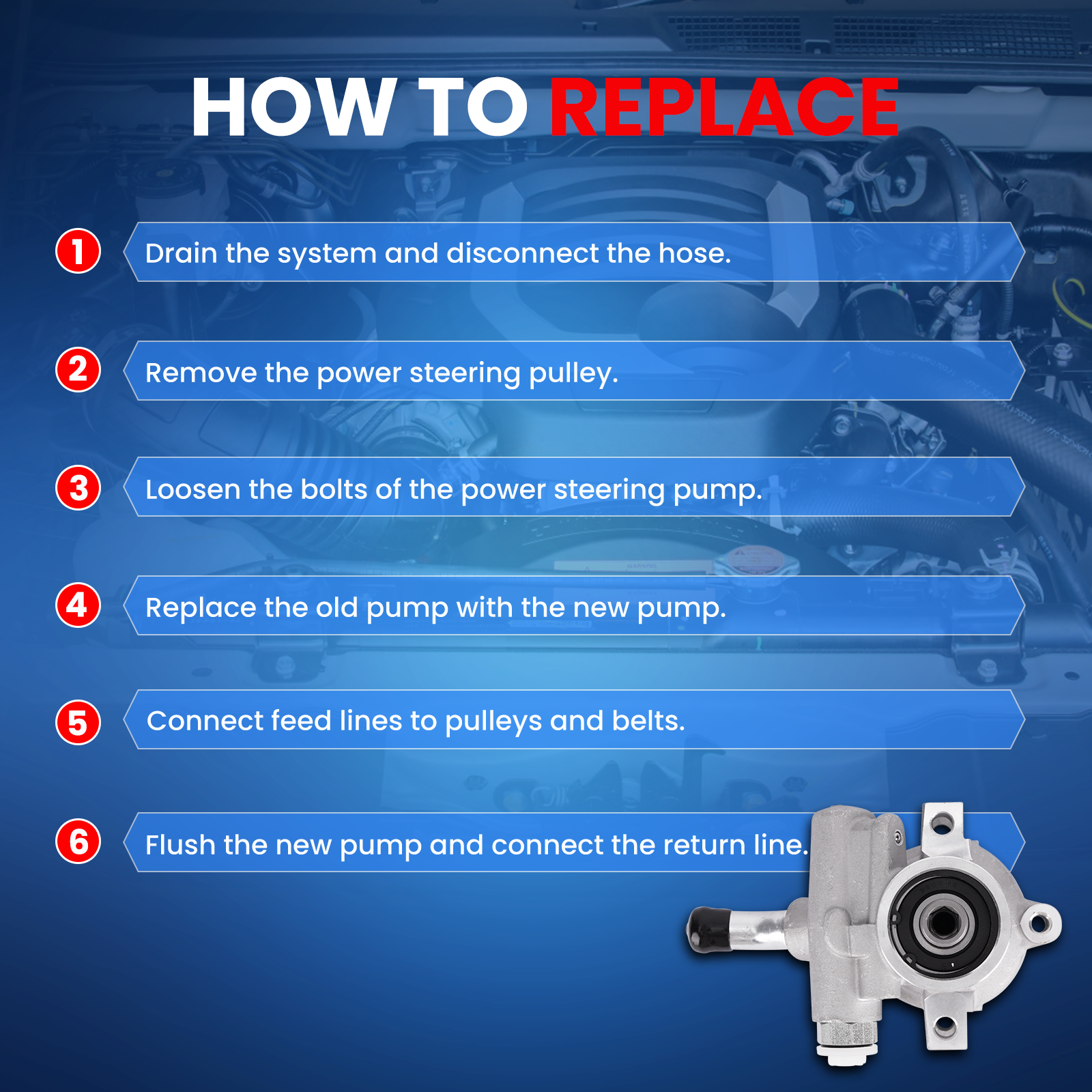 HOW TO REPLACE

1 Drain the system and disconnect the hose.

2 Remove the power steering pulley.

3 Loosen the bolts of the power steering pump.

4 Replace the old pump with the new pump.

5 Connect feed lines to pulleys and belts.

6 Flush the new pump and connect the return line.