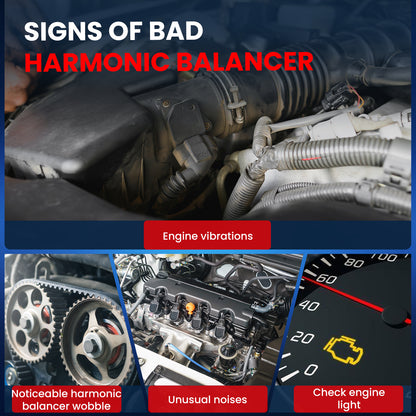 SIGNS OF BAD
HARMONIC BALANCER

Engine vibrations

100
80
60
40
20
0

Noticeable harmonic balancer wobble

Unusual noises

Check engine light