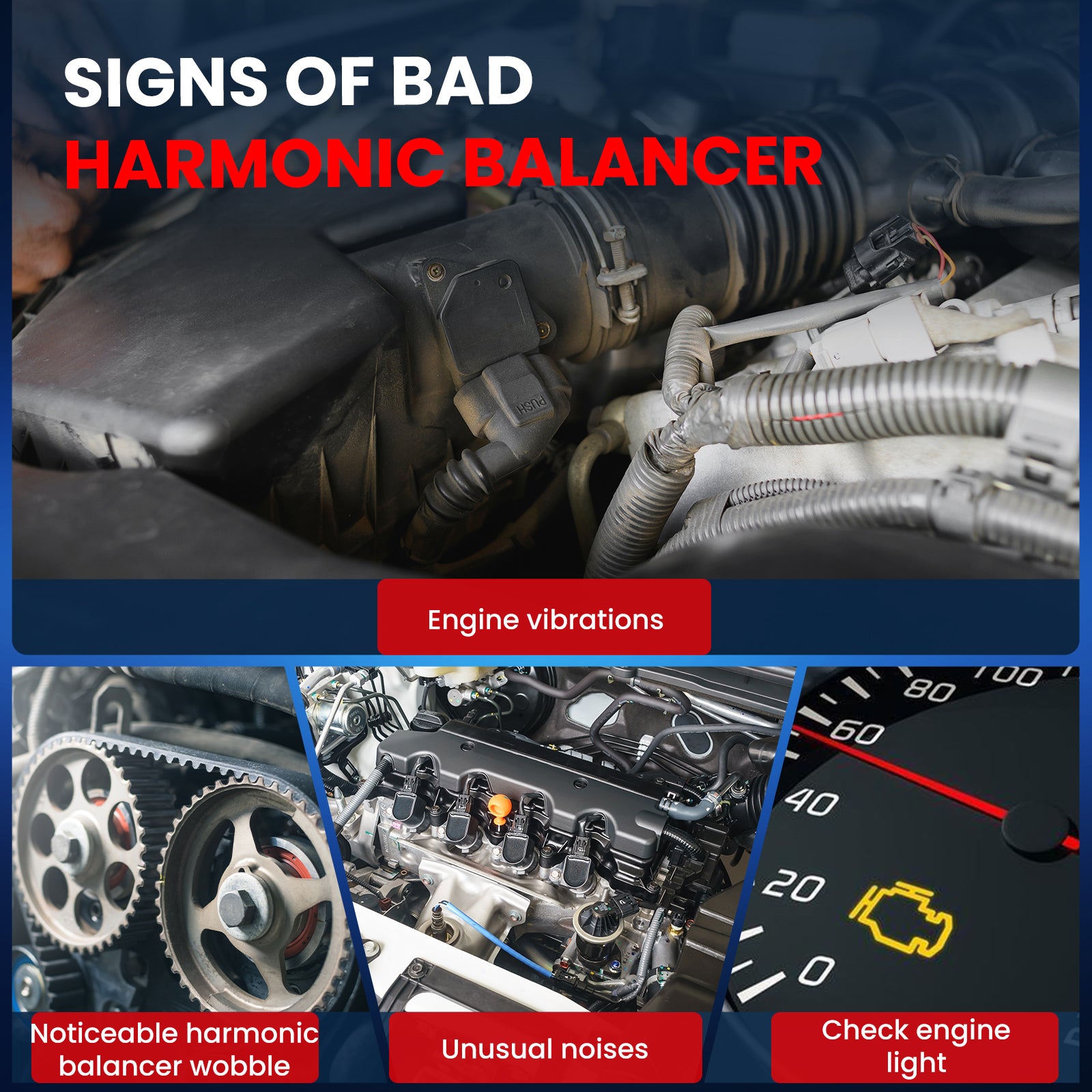 SIGNS OF BAD
HARMONIC BALANCER

PUSH

Engine vibrations

100
80
60
40
20
0

Noticeable harmonic balancer wobble

Unusual noises

Check engine light