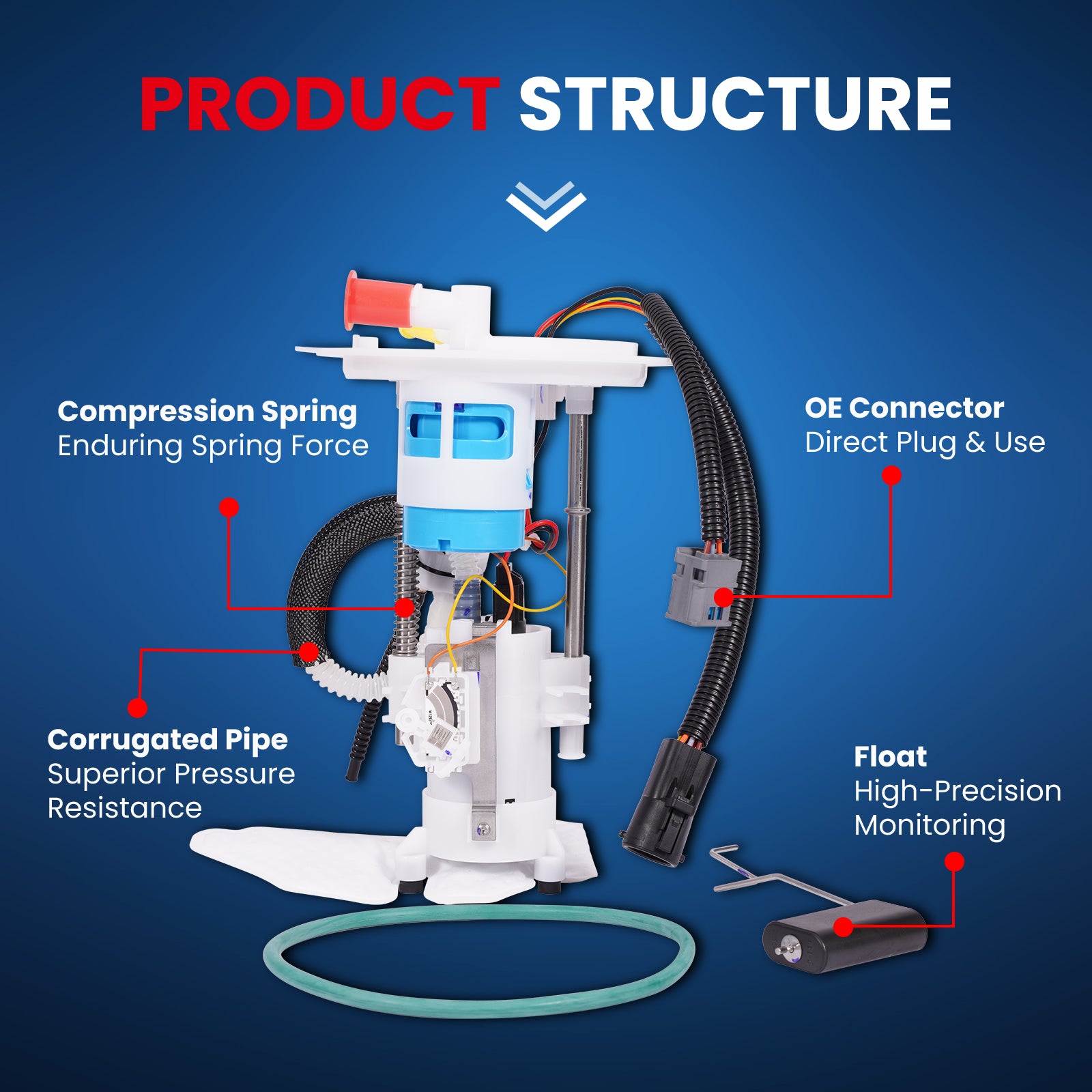 PRODUCT STRUCTURE

Compression Spring
Enduring Spring Force

OE Connector
Direct Plug & Use

Corrugated Pipe
Superior Pressure Resistance

Float
High-Precision Monitoring