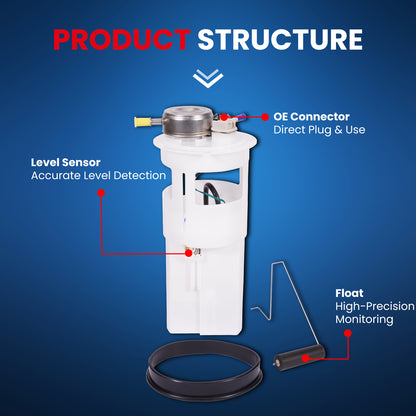 PRODUCT STRUCTURE

OE Connector
Direct Plug & Use

Level Sensor
Accurate Level Detection

Float
High-Precision Monitoring